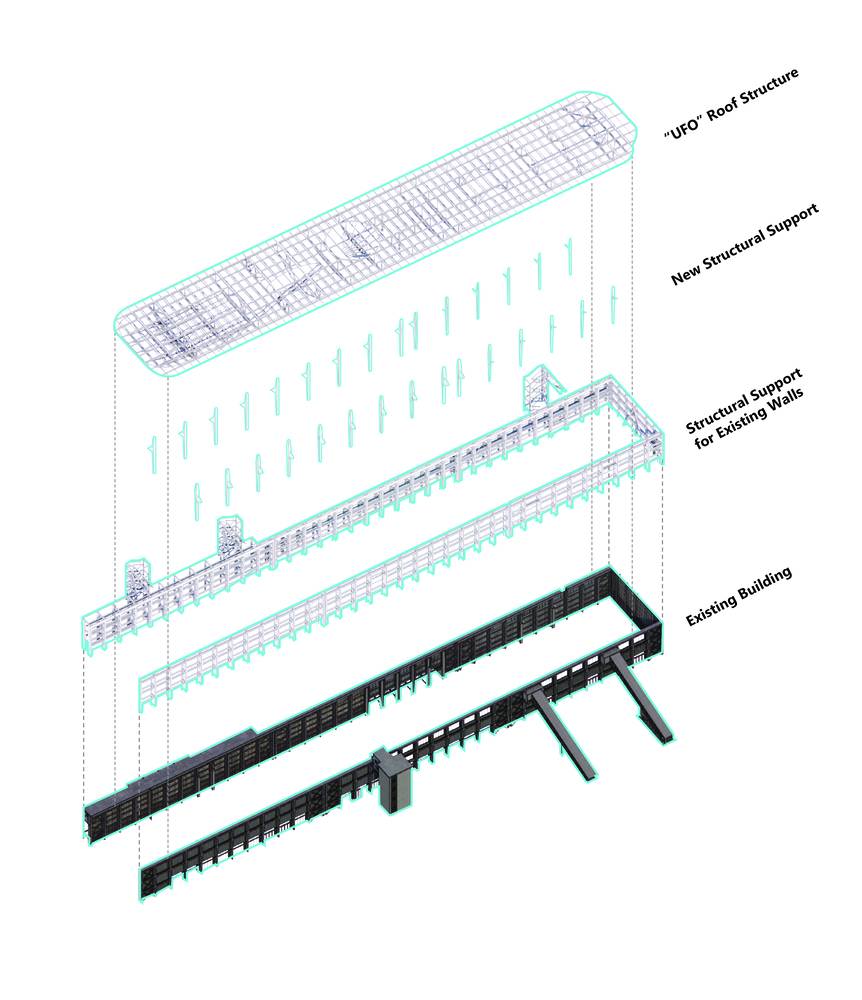 "UFO" Roof Structure

New Structural Support

Structural Support for Existing Walls

Existing Building