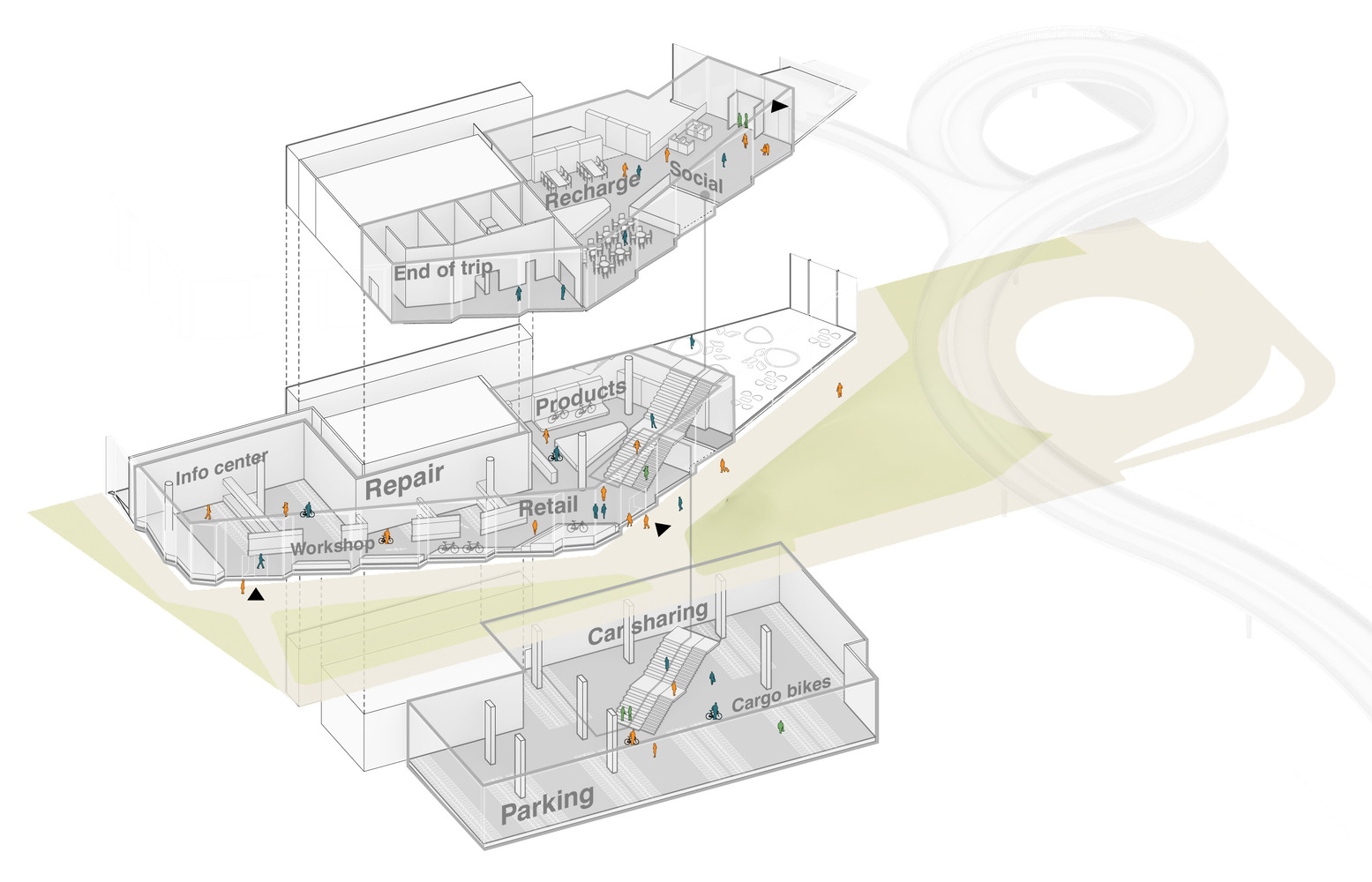 Recharge
Social
End of trip
Products
Info center
Repair
Retail
Workshop
Car sharing
Cargo bikes
Parking